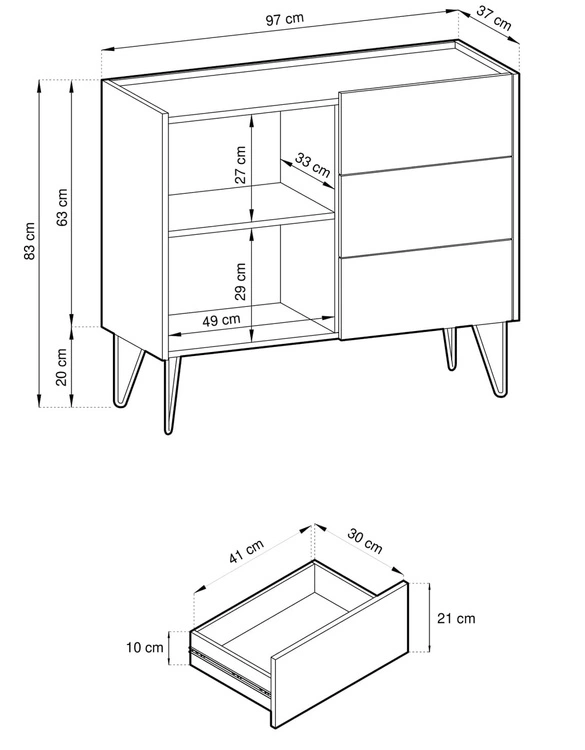 97 cm
37 cm
83 cm
63 cm
20 cm
27 cm
33 cm
29 cm
49 cm
41 cm
30 cm
21 cm
10 cm