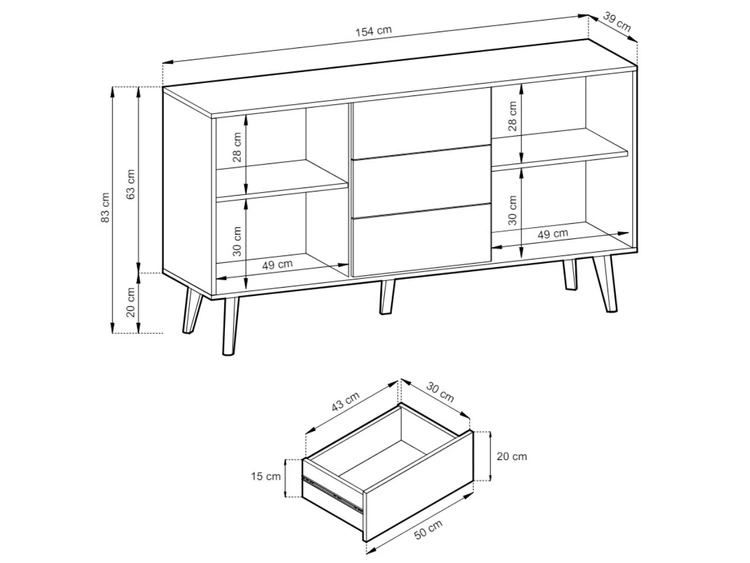 154 cm
39 cm
83 cm
63 cm
20 cm
28 cm
30 cm
49 cm
28 cm
30 cm
49 cm
43 cm
30 cm
20 cm
15 cm
50 cm