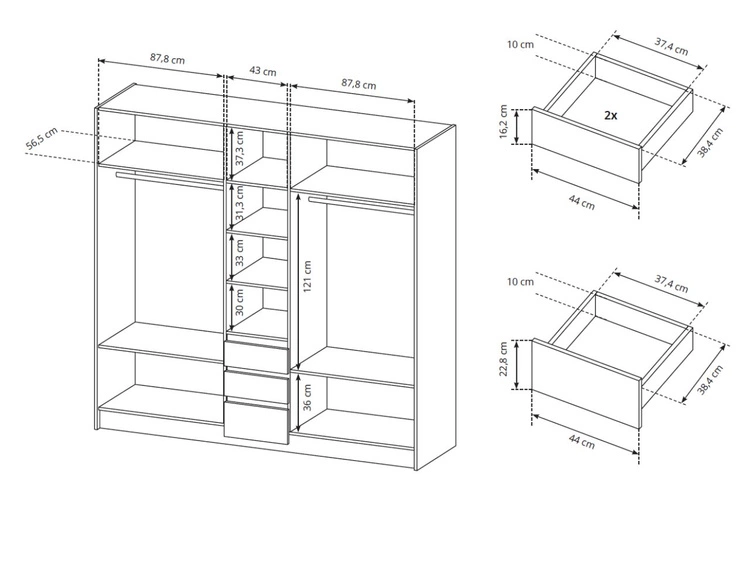 87,8 cm
43 cm
87,8 cm
56,5 cm
37,3 cm
31,3 cm
33 cm
30 cm
121 cm
36 cm

10 cm
37,4 cm
2x
16,2 cm
38,4 cm
44 cm

10 cm
37,4 cm
22,8 cm
38,4 cm
44 cm